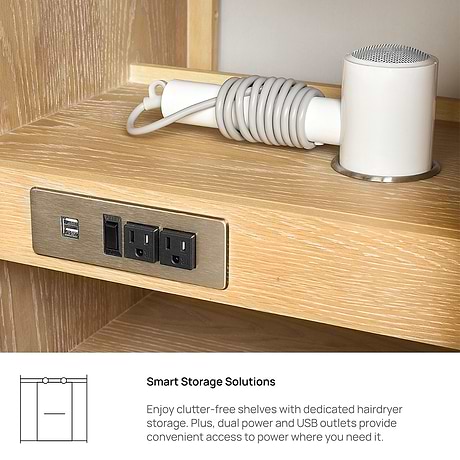 Smart Storage Solutions

Enjoy clutter-free shelves with dedicated hairdryer storage. Plus, dual power and USB outlets provide convenient access to power where you need it.