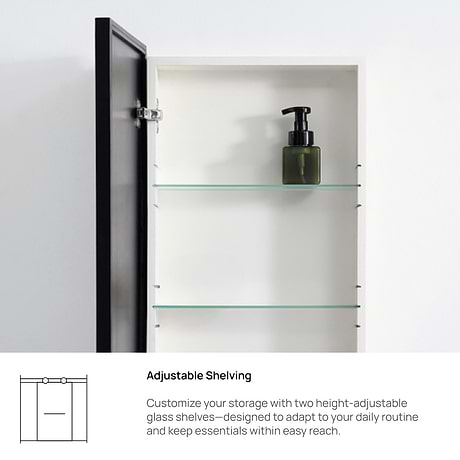 Adjustable Shelving

Customize your storage with two height-adjustable glass shelves—designed to adapt to your daily routine and keep essentials within easy reach.