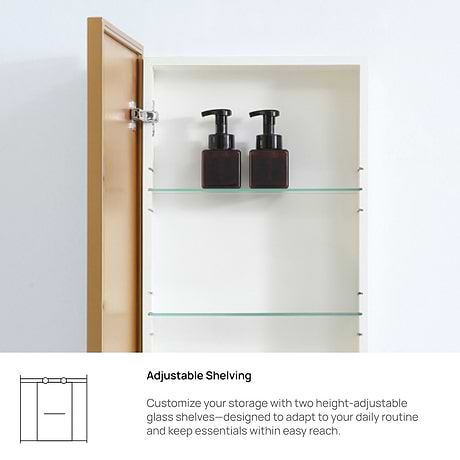 Adjustable Shelving

Customize your storage with two height-adjustable glass shelves—designed to adapt to your daily routine and keep essentials within easy reach.