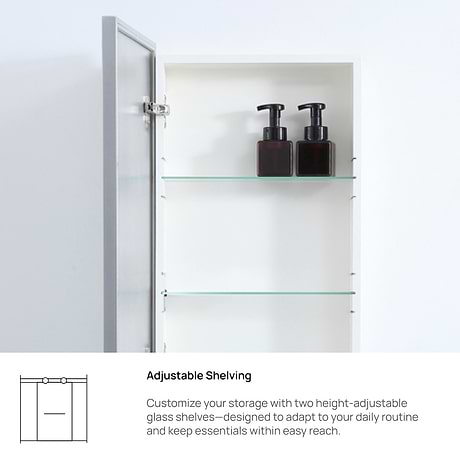 Adjustable Shelving

Customize your storage with two height-adjustable glass shelves—designed to adapt to your daily routine and keep essentials within easy reach.