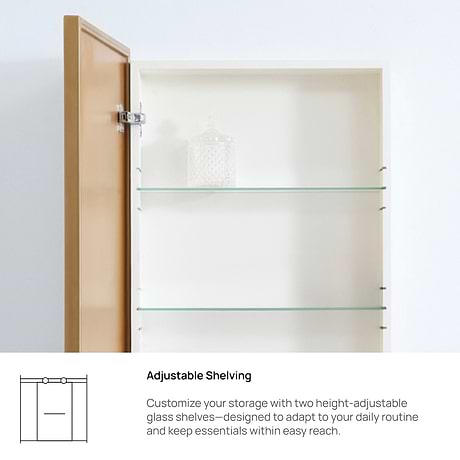 Adjustable Shelving

Customize your storage with two height-adjustable glass shelves—designed to adapt to your daily routine and keep essentials within easy reach.