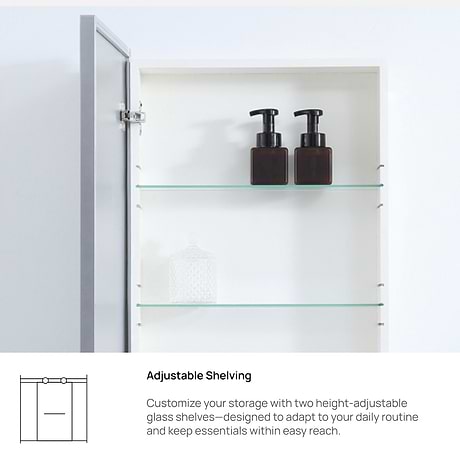 Adjustable Shelving

Customize your storage with two height-adjustable glass shelves—designed to adapt to your daily routine and keep essentials within easy reach.