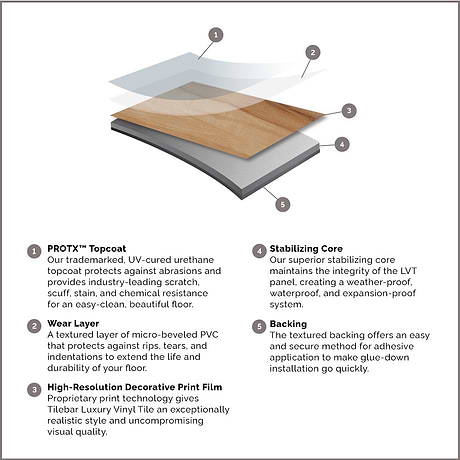 1

2

3

4

5

1 PROTX™ Topcoat
Our trademarked, UV-cured urethane topcoat protects against abrasions and provides industry-leading scratch, scuff, stain, and chemical resistance for an easy-clean, beautiful floor.

2 Wear Layer
A textured layer of micro-beveled PVC that protects against rips, tears, and indentations to extend the life and durability of your floor.

3 High-Resolution Decorative Print Film
Proprietary print technology gives Tilebar Luxury Vinyl Tile an exceptionally realistic style and uncompromising visual quality.

4 Stabilizing Core
Our superior stabilizing core maintains the integrity of the LVT panel, creating a weather-proof, waterproof, and expansion-proof system.

5 Backing
The textured backing offers an easy and secure method for adhesive application to make glue-down installation go quickly.