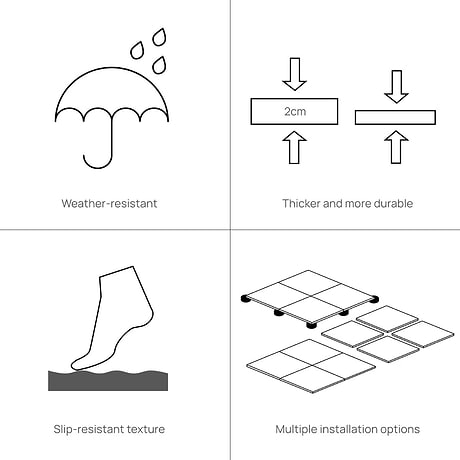 Weather-resistant

2cm

Thicker and more durable

Slip-resistant texture

Multiple installation options