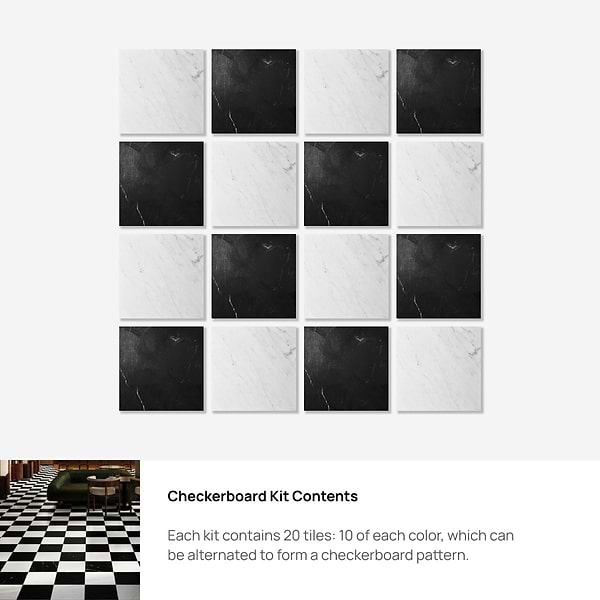 Checkerboard Kit Contents

Each kit contains 20 tiles: 10 of each color, which can be alternated to form a checkerboard pattern.