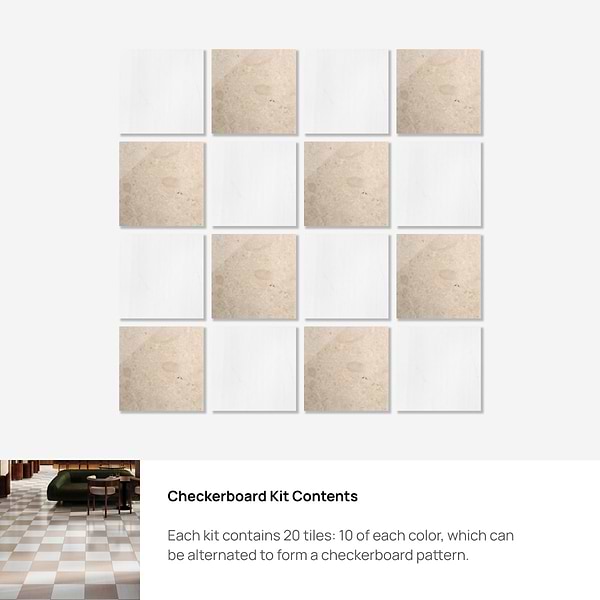 Checkerboard Kit Contents

Each kit contains 20 tiles: 10 of each color, which can be alternated to form a checkerboard pattern.