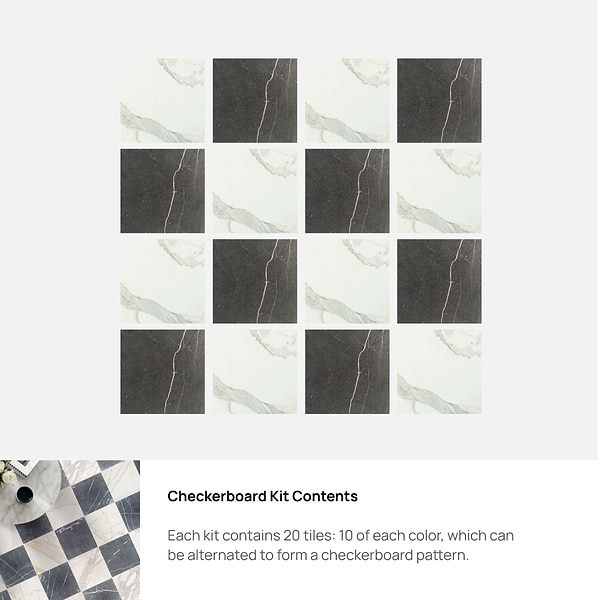 Checkerboard Kit Contents

Each kit contains 20 tiles: 10 of each color, which can be alternated to form a checkerboard pattern.