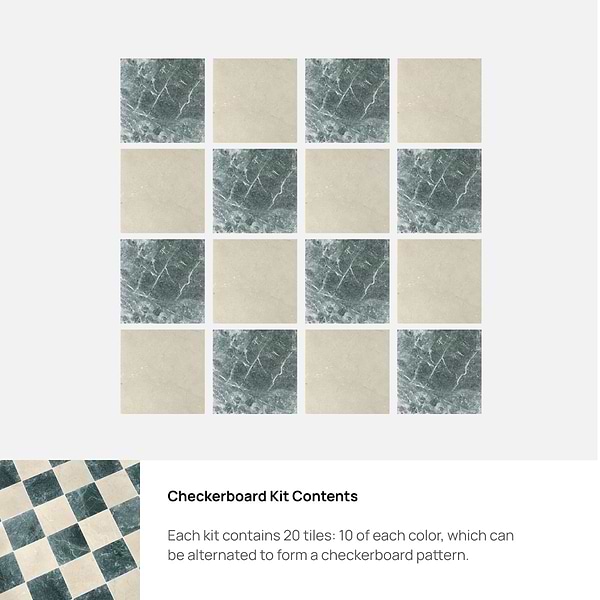 Checkerboard Kit Contents

Each kit contains 20 tiles: 10 of each color, which can be alternated to form a checkerboard pattern.