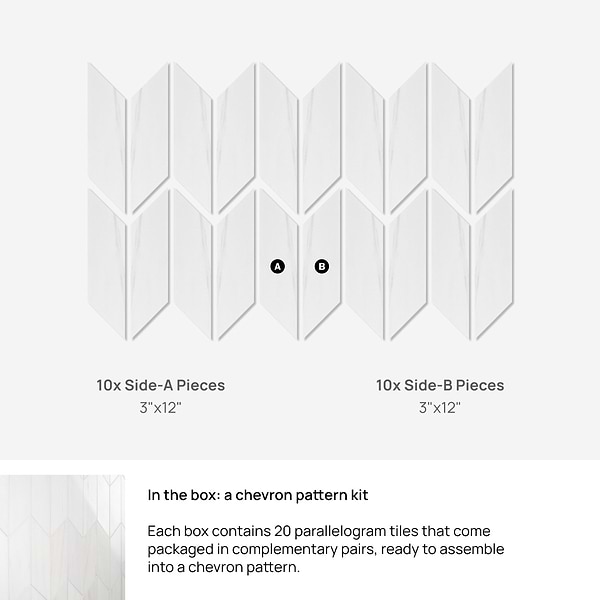 A

B

10x Side-A Pieces
3"x12"

10x Side-B Pieces
3"x12"

In the box: a chevron pattern kit

Each box contains 20 parallelogram tiles that come packaged in complementary pairs, ready to assemble into a chevron pattern.