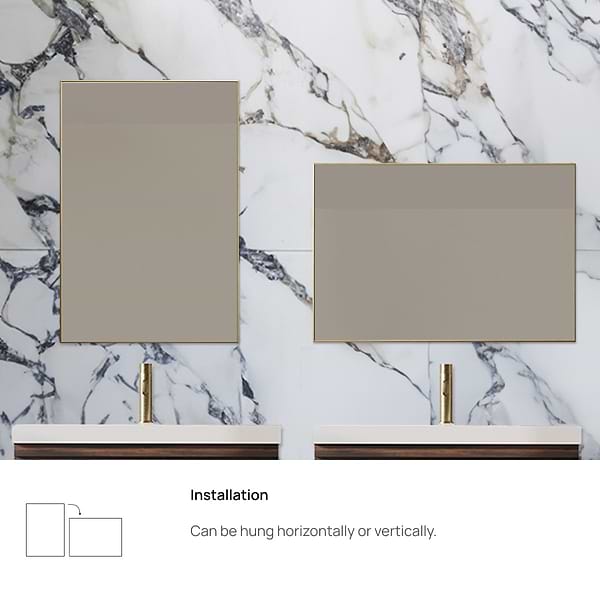 Installation

Can be hung horizontally or vertically.