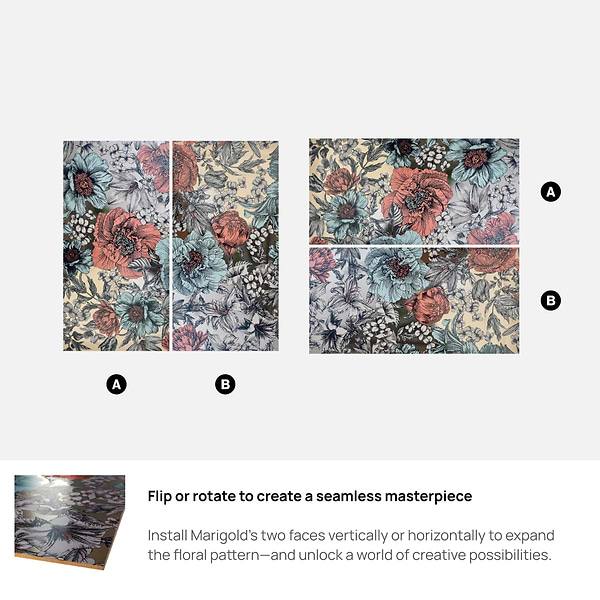 A

B

A

B

Flip or rotate to create a seamless masterpiece

Install Marigold's two faces vertically or horizontally to expand the floral pattern—and unlock a world of creative possibilities.